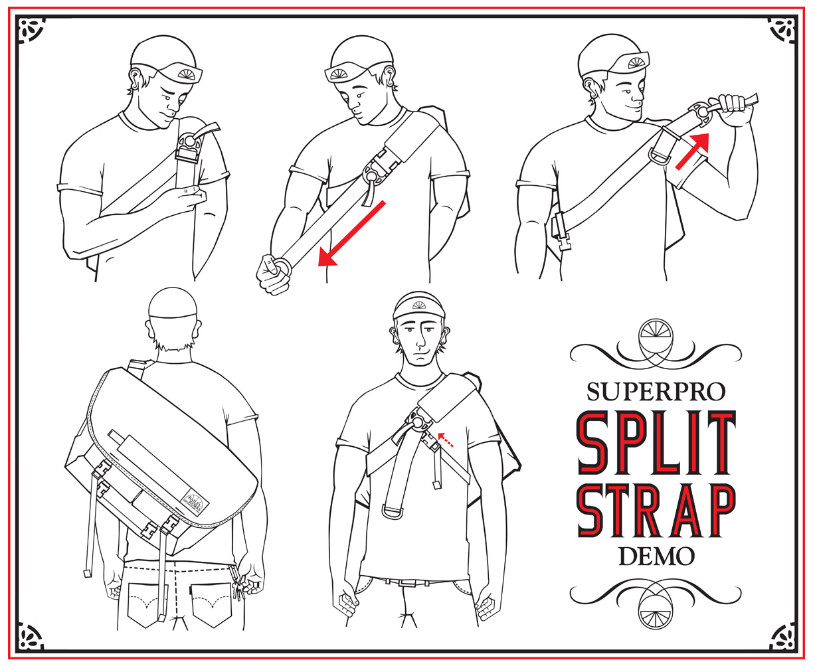 SUPERPRO
SPLIT
STRAP
DEMO